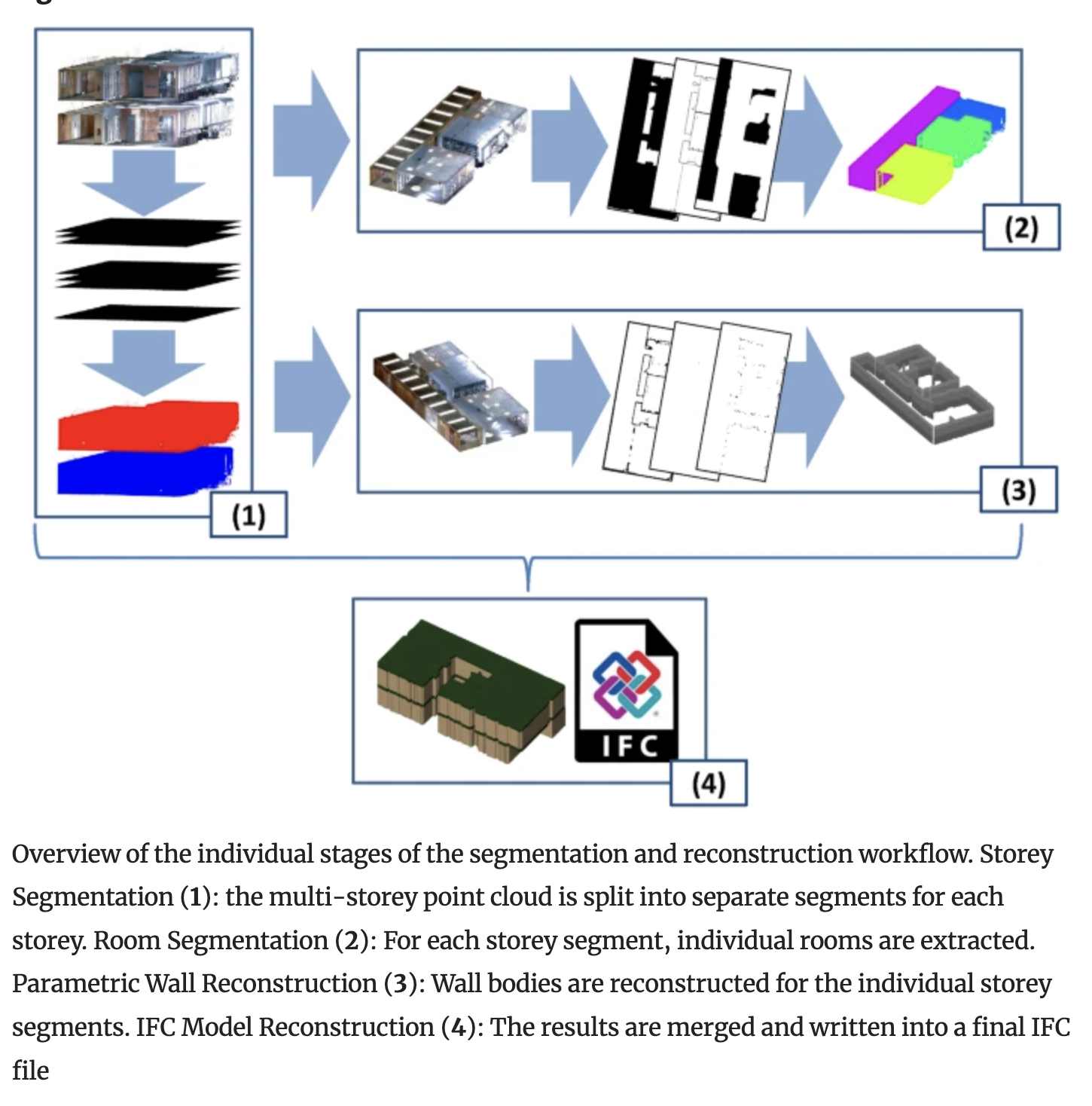 (2)

(3)

(1)

IFC

(4)

Overview of the individual stages of the segmentation and reconstruction workflow. Storey Segmentation (1): the multi-storey point cloud is split into separate segments for each storey. Room Segmentation (2): For each storey segment, individual rooms are extracted. Parametric Wall Reconstruction (3): Wall bodies are reconstructed for the individual storey segments. IFC Model Reconstruction (4): The results are merged and written into a final IFC file